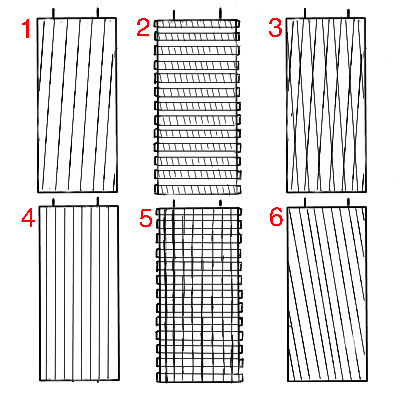 1
2
3
4
5
6