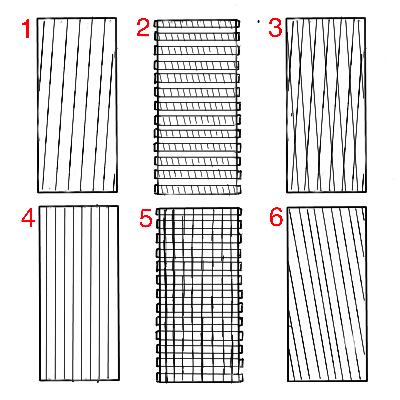 1
2
3
4
5
6