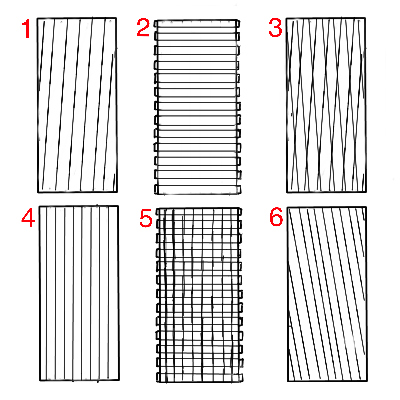 1
2
3
4
5
6